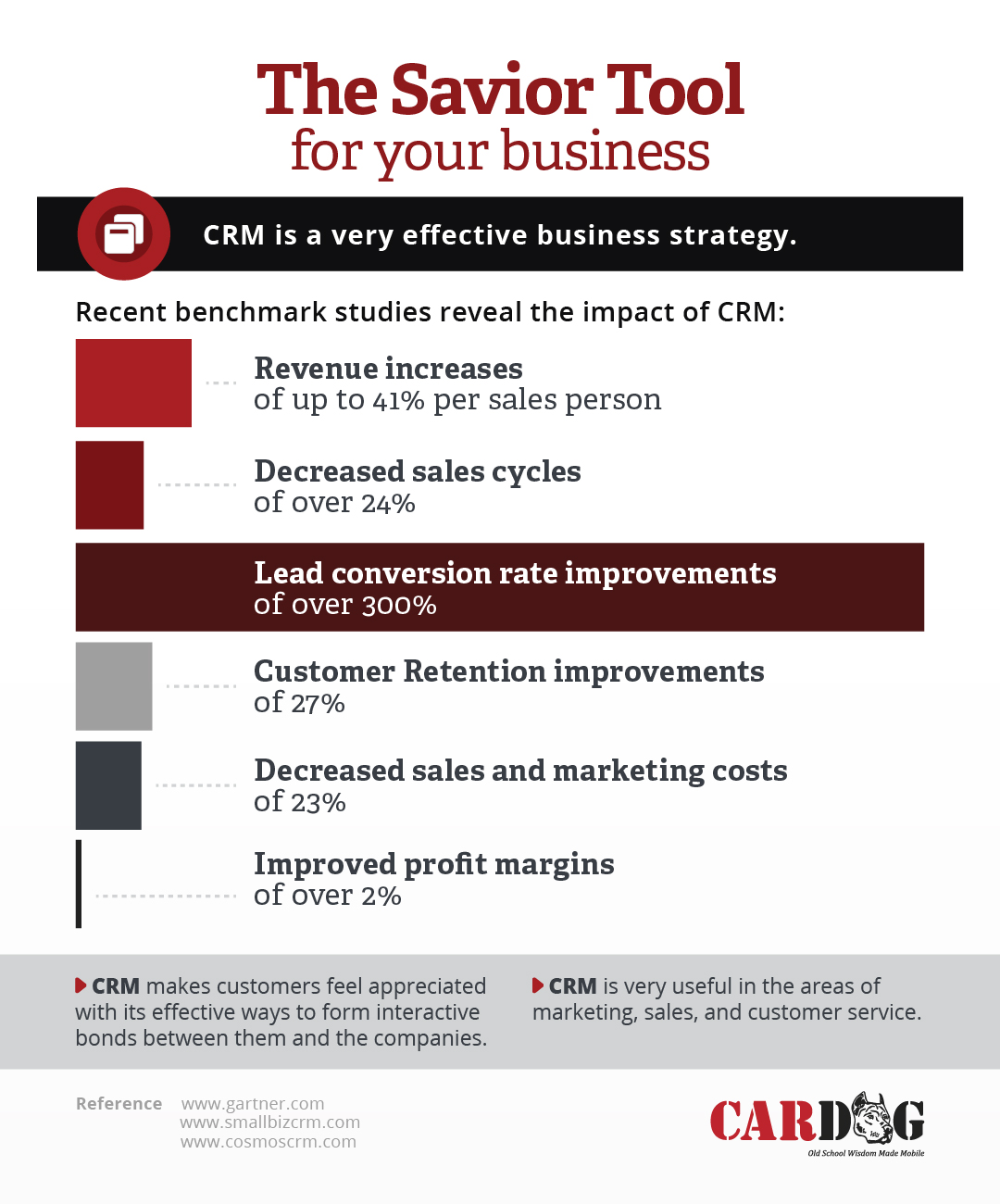 The Savior Tool
for your business

CRM is a very effective business strategy.

Recent benchmark studies reveal the impact of CRM:

Revenue increases
of up to 41% per sales person

Decreased sales cycles
of over 24%

Lead conversion rate improvements
of over 300%

Customer Retention improvements
of 27%

Decreased sales and marketing costs
of 23%

Improved profit margins
of over 2%

CRM makes customers feel appreciated with its effective ways to form interactive bonds between them and the companies.

CRM is very useful in the areas of marketing, sales, and customer service.

Reference www.gartner.com
www.smallbizcrm.com
www.cosmoscrm.com

CARDOG
Old School Wisdom Made Mobile